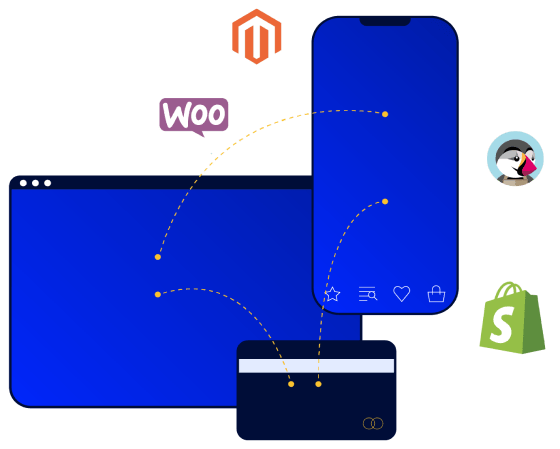 WOO

S